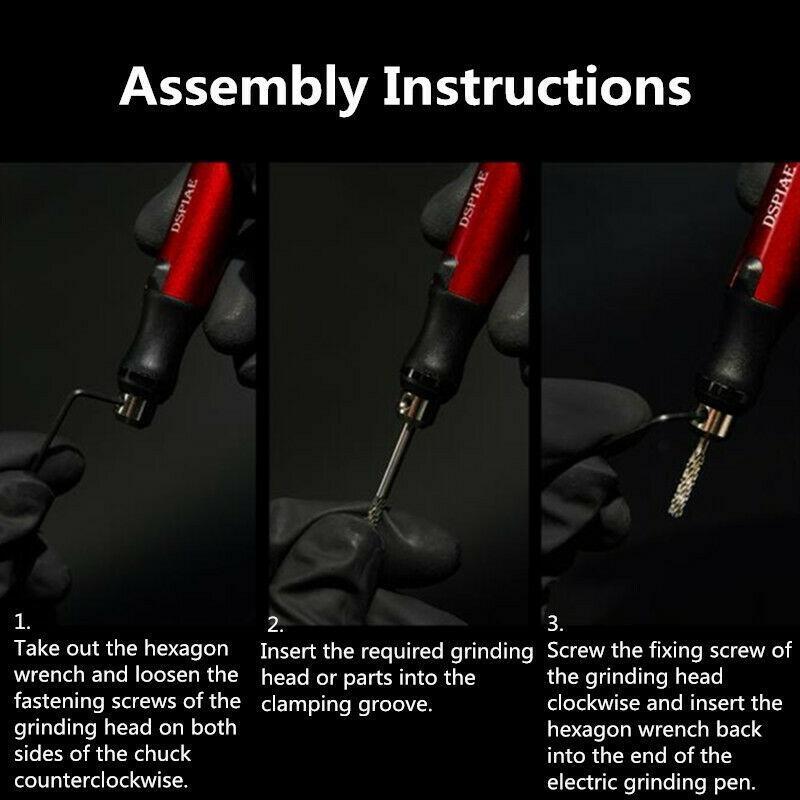 Assembly Instructions

DSPIAE

DSPIAE

DSPIAE

1.
Take out the hexagon wrench and loosen the fastening screws of the grinding head on both sides of the chuck counterclockwise.

2.
Insert the required grinding head or parts into the clamping groove.

3.
Screw the fixing screw of the grinding head clockwise and insert the hexagon wrench back into the end of the electric grinding pen.